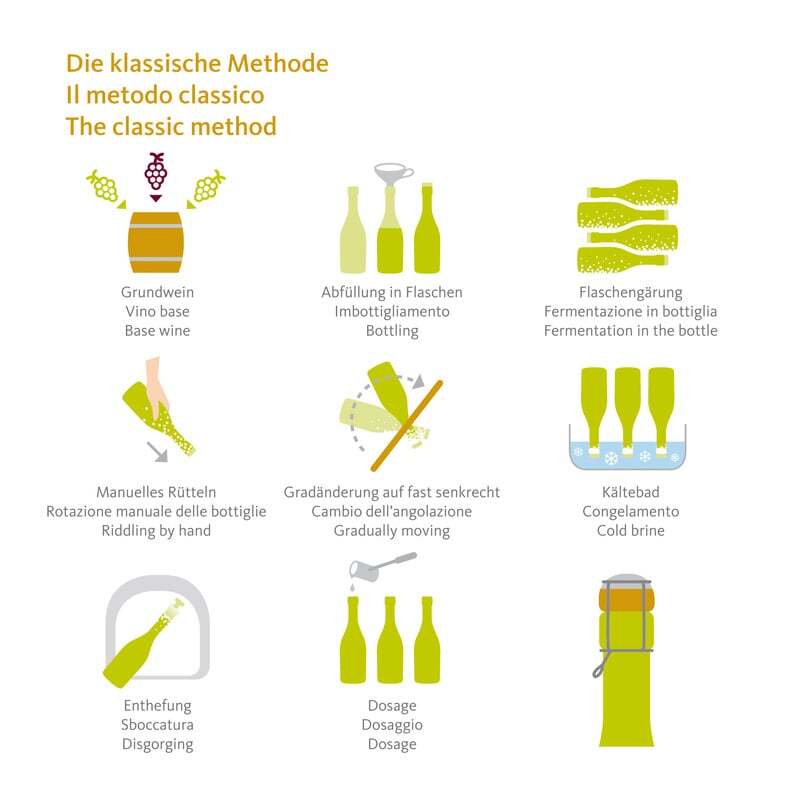 Die klassische Methode
Il metodo classico
The classic method

Grundwein
Vino base
Base wine

Abfüllung in Flaschen
Imbottigliamento
Bottling

Flaschengärung
Fermentazione in bottiglia
Fermentation in the bottle

Manuelles Rütteln
Rotazione manuale delle bottiglie
Riddling by hand

Gradänderung auf fast senkrecht
Cambio dell'angolazione
Gradually moving

Kältebad
Congelamento
Cold brine

Enthefung
Sboccatura
Disgorging

Dosage
Dosaggio
Dosage