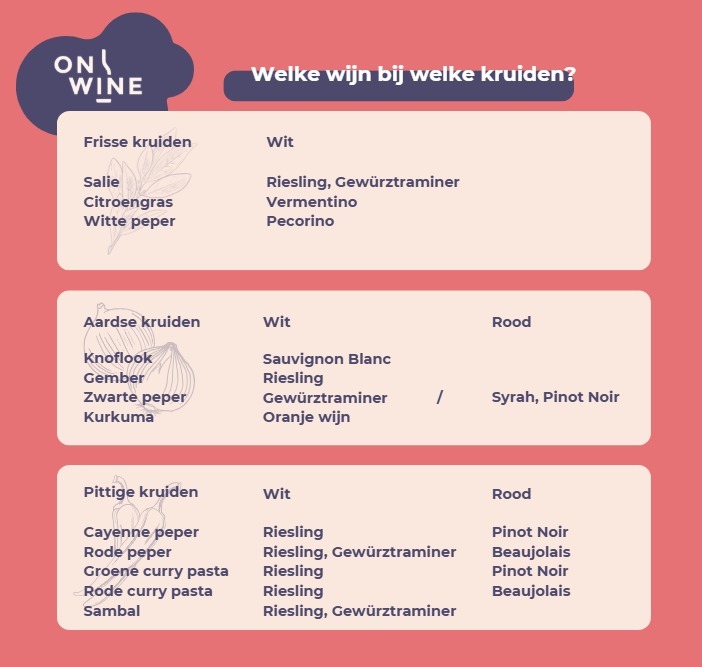 ON WINE

Welke wijn bij welke kruiden?

| Frisse kruiden | Wit |
|---|---|
| Salie | Riesling, Gewürztraminer |
| Citroengras | Vermentino |
| Witte peper | Pecorino |

| Aardse kruiden | Wit | | Rood |
|---|---|---|---|
| Knoflook | Sauvignon Blanc | | |
| Gember | Riesling | | |
| Zwarte peper | Gewürztraminer | / | Syrah, Pinot Noir |
| Kurkuma | Oranje wijn | | |

| Pittige kruiden | Wit | Rood |
|---|---|---|
| Cayenne peper | Riesling | Pinot Noir |
| Rode peper | Riesling, Gewürztraminer | Beaujolais |
| Groene curry pasta | Riesling | Pinot Noir |
| Rode curry pasta | Riesling | Beaujolais |
| Sambal | Riesling, Gewürztraminer | |